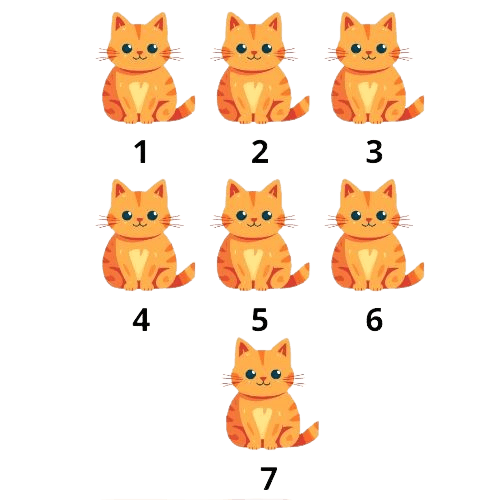 1 2 3

4 5 6

7